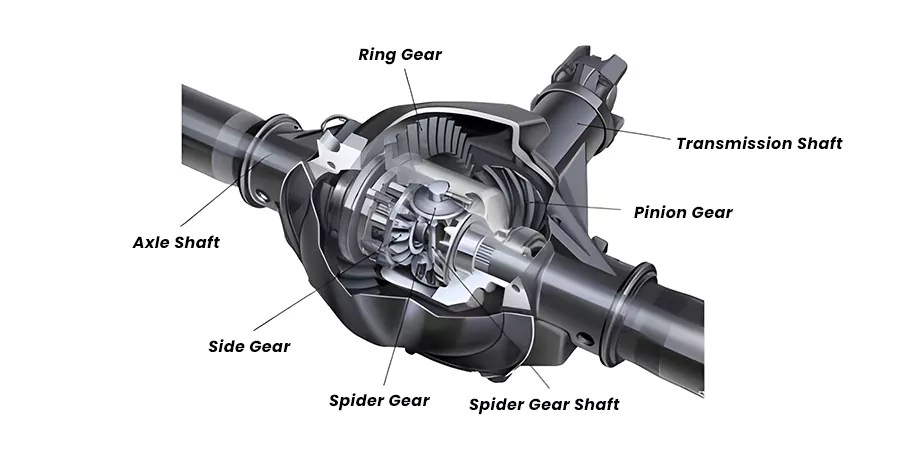 Ring Gear

Transmission Shaft

Pinion Gear

Axle Shaft

Side Gear

Spider Gear

Spider Gear Shaft